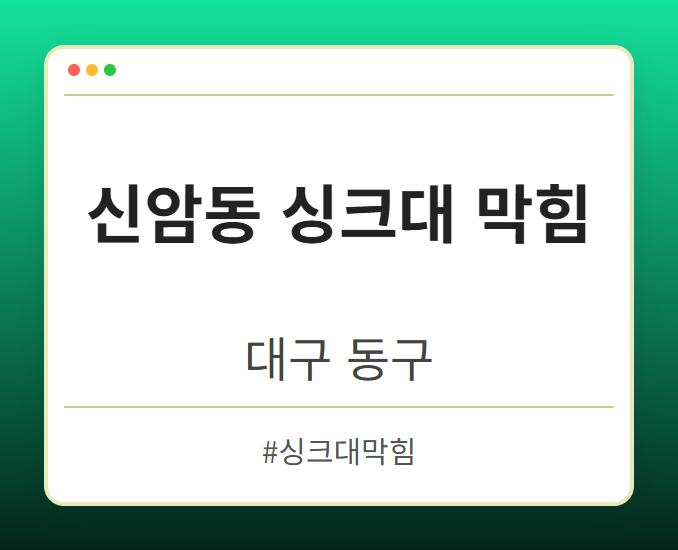 신암동 싱크대 막힘

대구 동구

#싱크대막힘